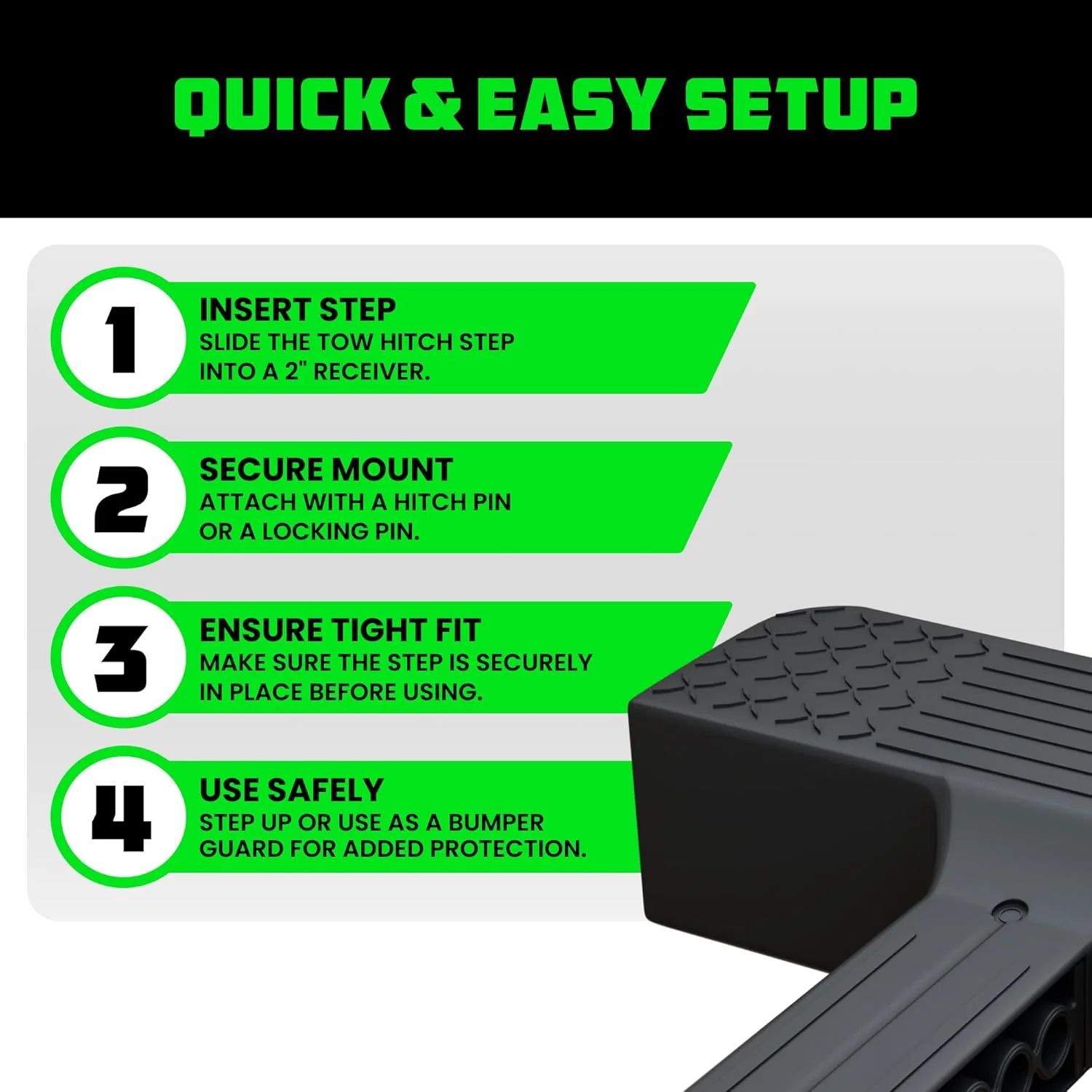 QUICK & EASY SETUP

1
INSERT STEP
SLIDE THE TOW HITCH STEP INTO A 2" RECEIVER.

2
SECURE MOUNT
ATTACH WITH A HITCH PIN OR A LOCKING PIN.

3
ENSURE TIGHT FIT
MAKE SURE THE STEP IS SECURELY IN PLACE BEFORE USING.

4
USE SAFELY
STEP UP OR USE AS A BUMPER GUARD FOR ADDED PROTECTION.